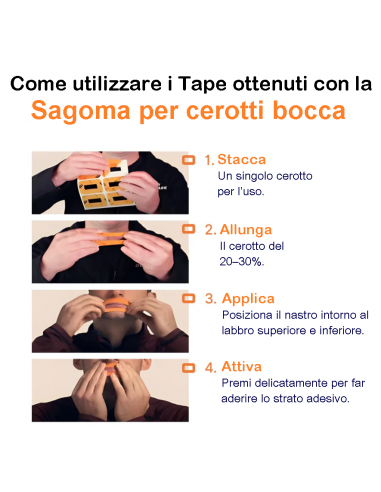 Come utilizzare i Tape ottenuti con la
Sagoma per cerotti bocca

1. Stacca
Un singolo cerotto per l'uso.

2. Allunga
Il cerotto del 20–30%.

3. Applica
Posiziona il nastro intorno al labbro superiore e inferiore.

4. Attiva
Premi delicatamente per far aderire lo strato adesivo.