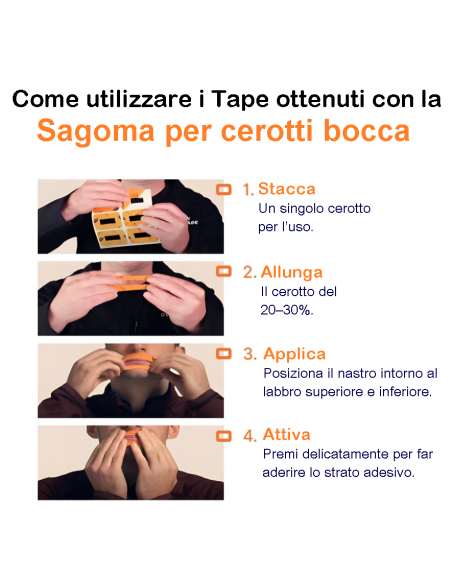 Come utilizzare i Tape ottenuti con la
Sagoma per cerotti bocca

1. Stacca
Un singolo cerotto per l'uso.

2. Allunga
Il cerotto del 20–30%.

3. Applica
Posiziona il nastro intorno al labbro superiore e inferiore.

4. Attiva
Premi delicatamente per far aderire lo strato adesivo.