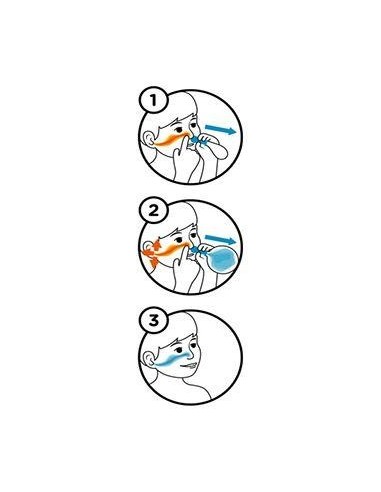 1

2

3