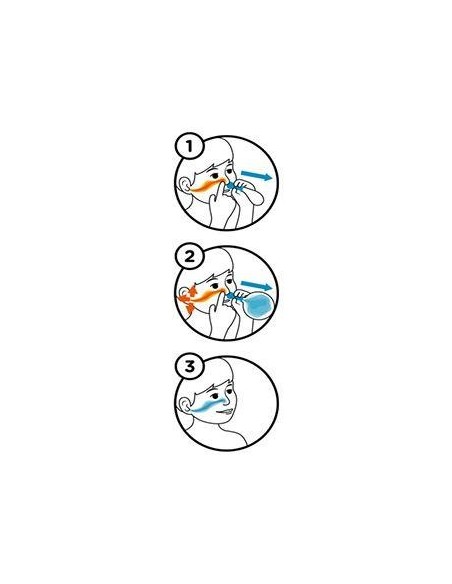 1

2

3