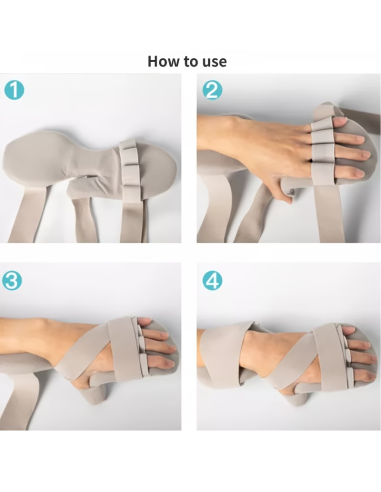 How to use

1

2

3

4