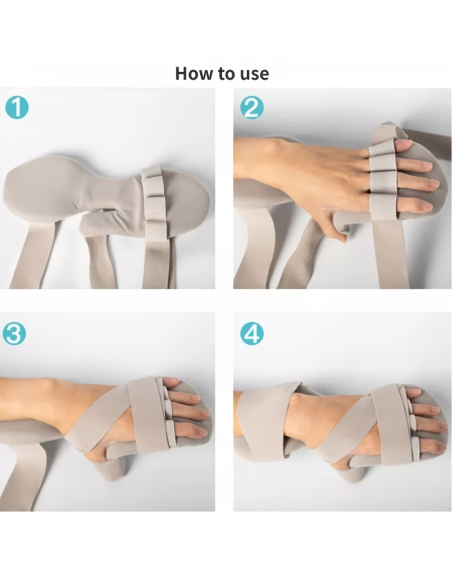 How to use

1

2

3

4